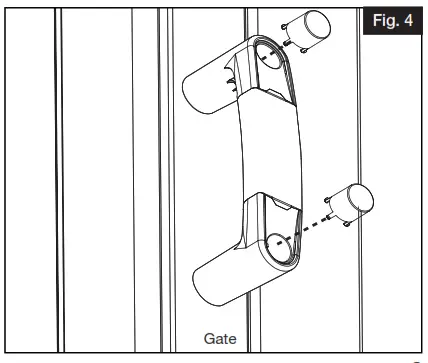 Fig. 4

Gate