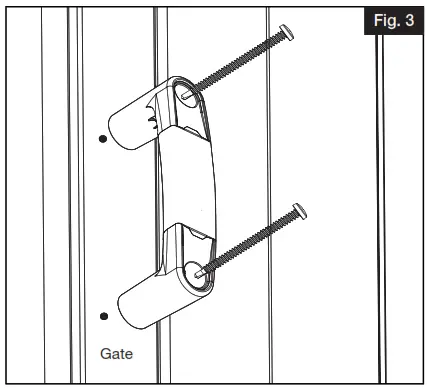 Fig. 3

Gate