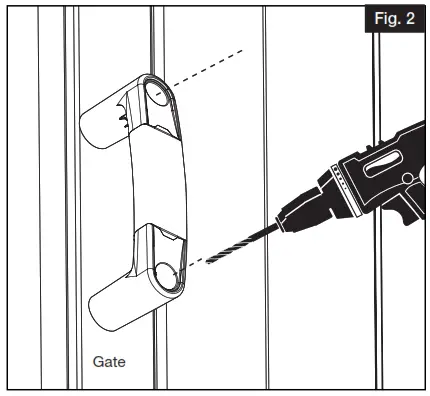 Fig. 2

Gate