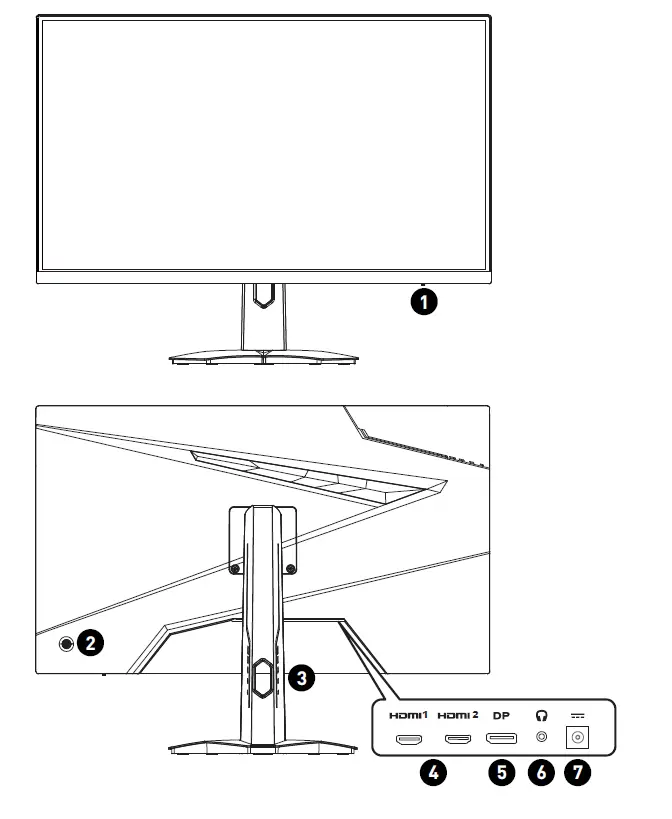 1

2

3

HDMI 1 HDMI 2 DP

4 5 6 7