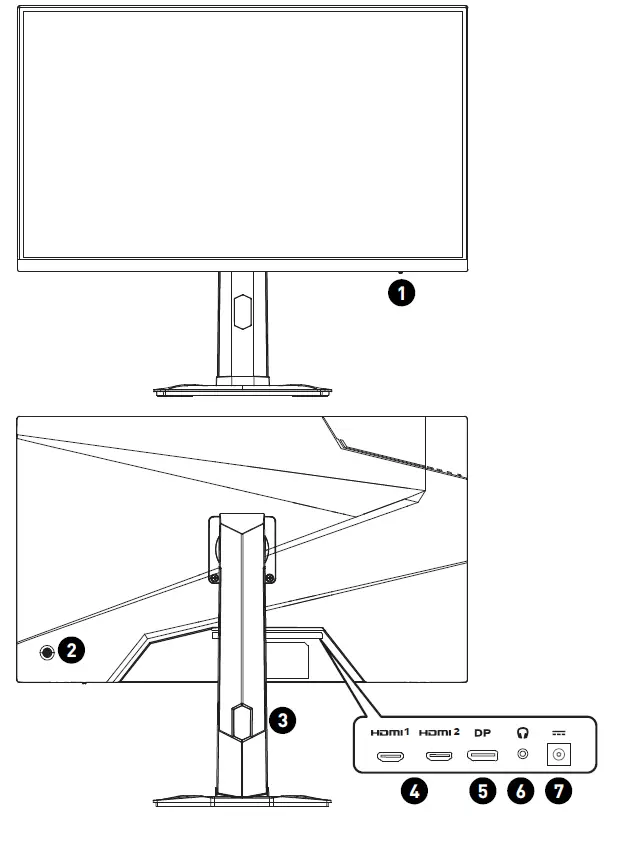 1

2

3

HDMI 1 HDMI 2 DP

4 5 6 7