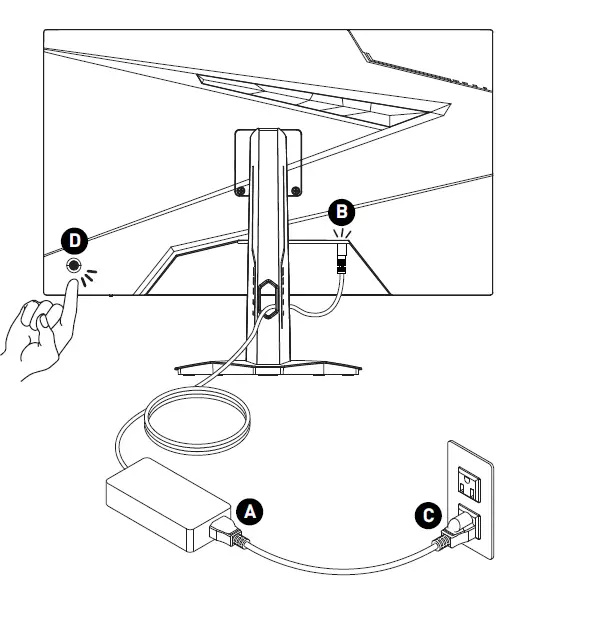 D
B
A
C