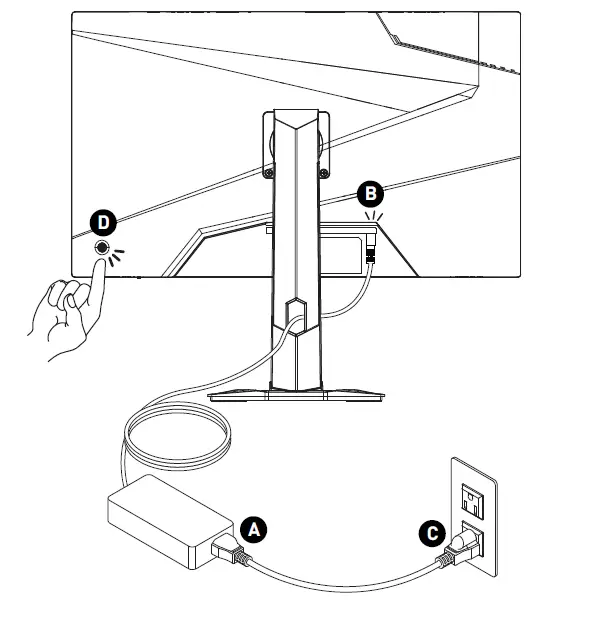 B
D
A
C