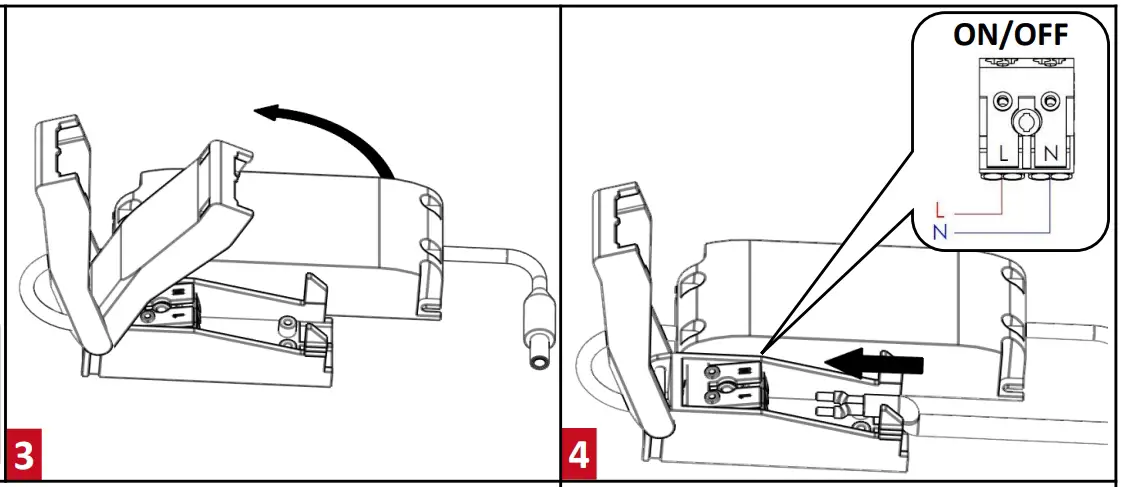 3

ON/OFF

L N

L
N

4