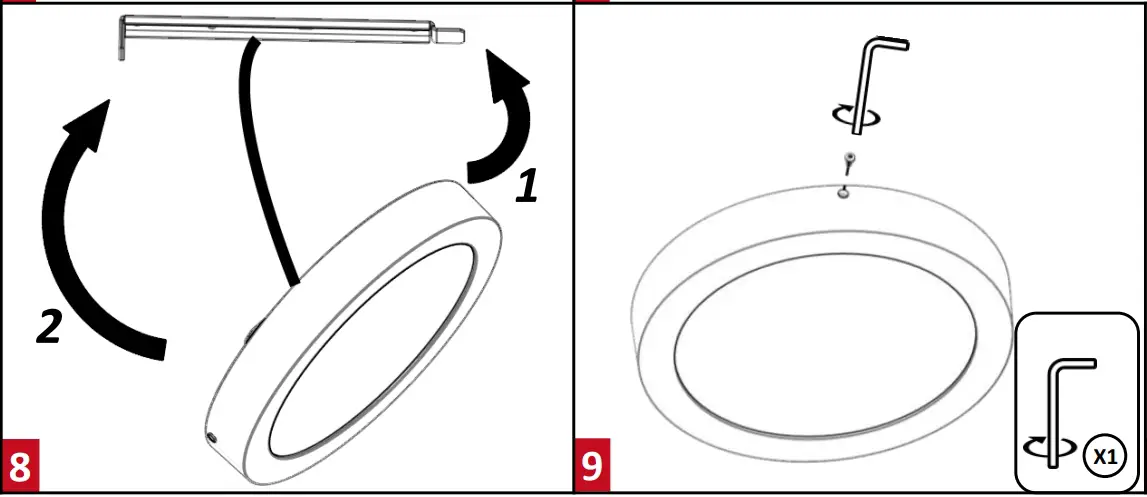 1

2

8

9

X1