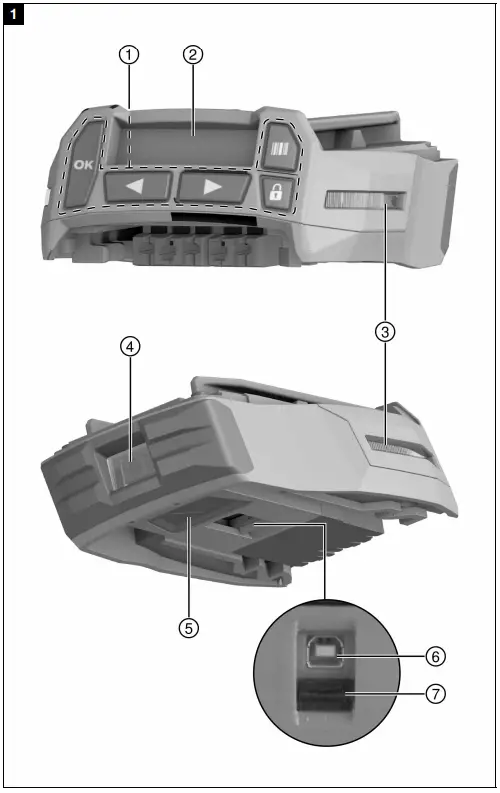 1

①
②
OK
③
④
⑤
⑥
⑦