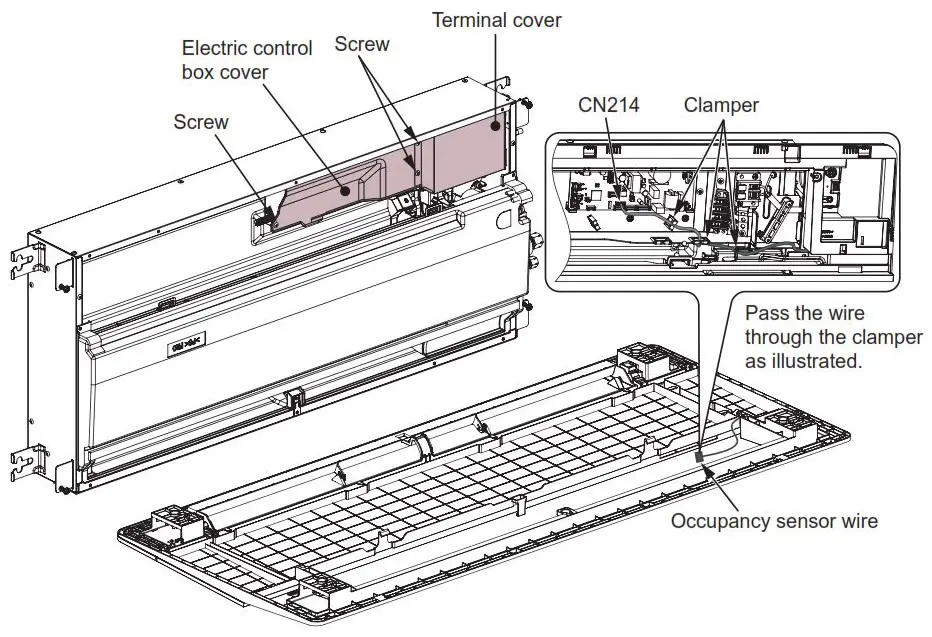 Terminal cover
Electric control box cover
Screw
Screw
CN214
Clamper
Pass the wire through the clamper as illustrated.
Occupancy sensor wire