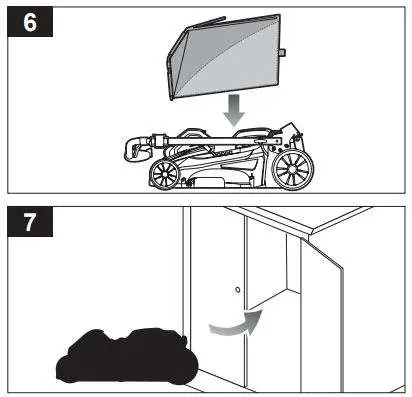 6

7