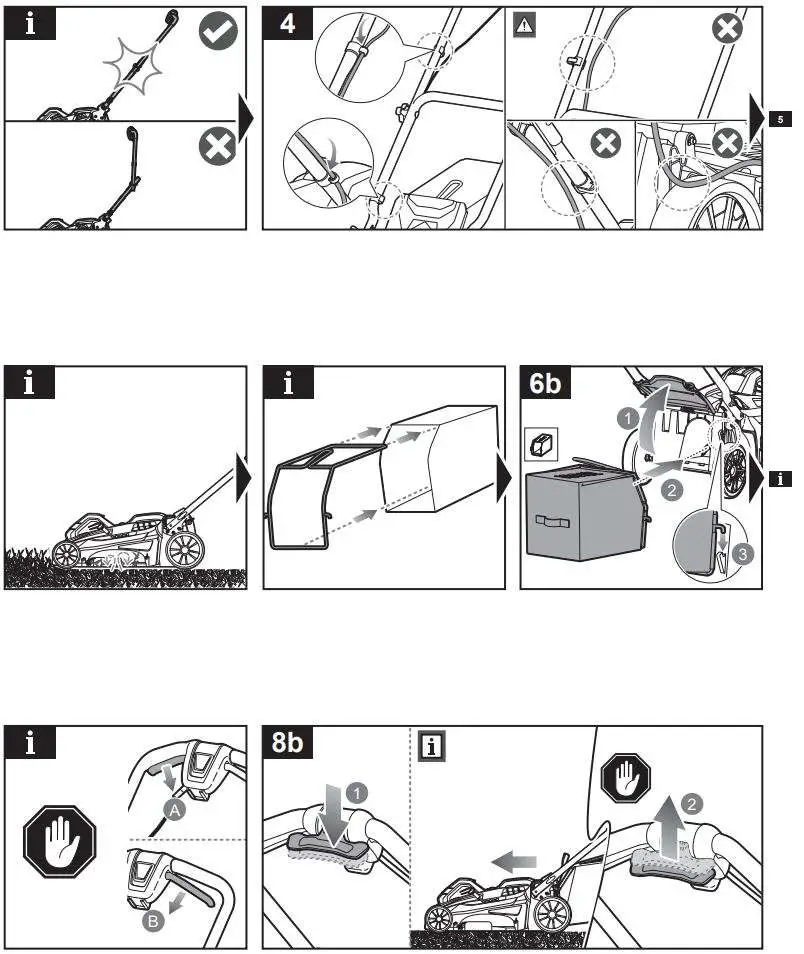 i

4

5

i

i

6b

1

2

3

i

i

A

B

8b

1

i

2