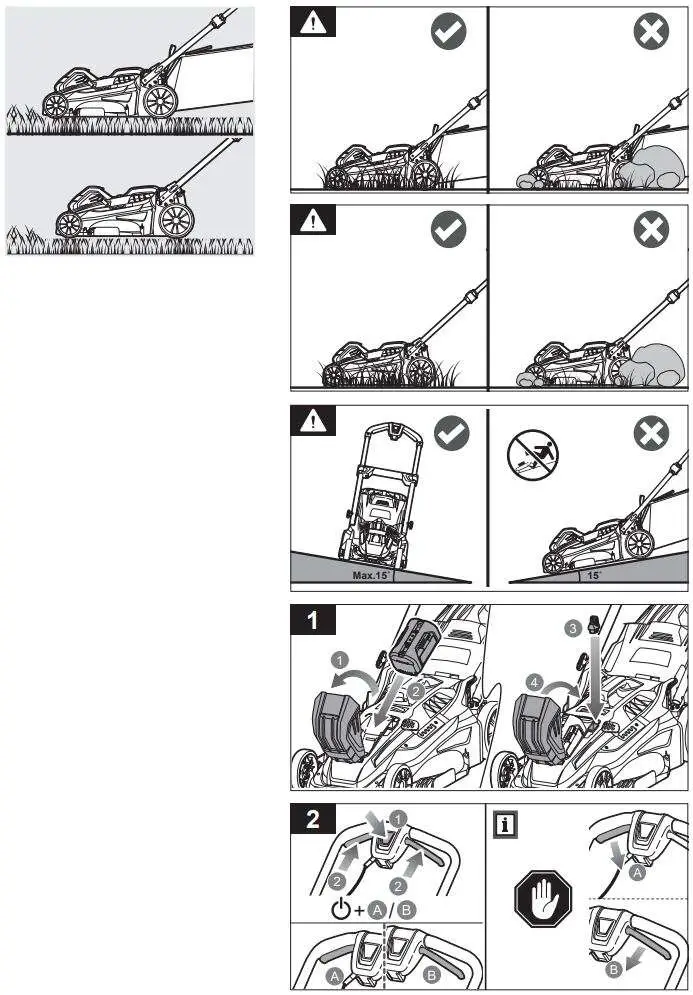 Max.15°

15°

1

1

2

3

4

2

1

2

2

+ A / B

A

B

i

A

B