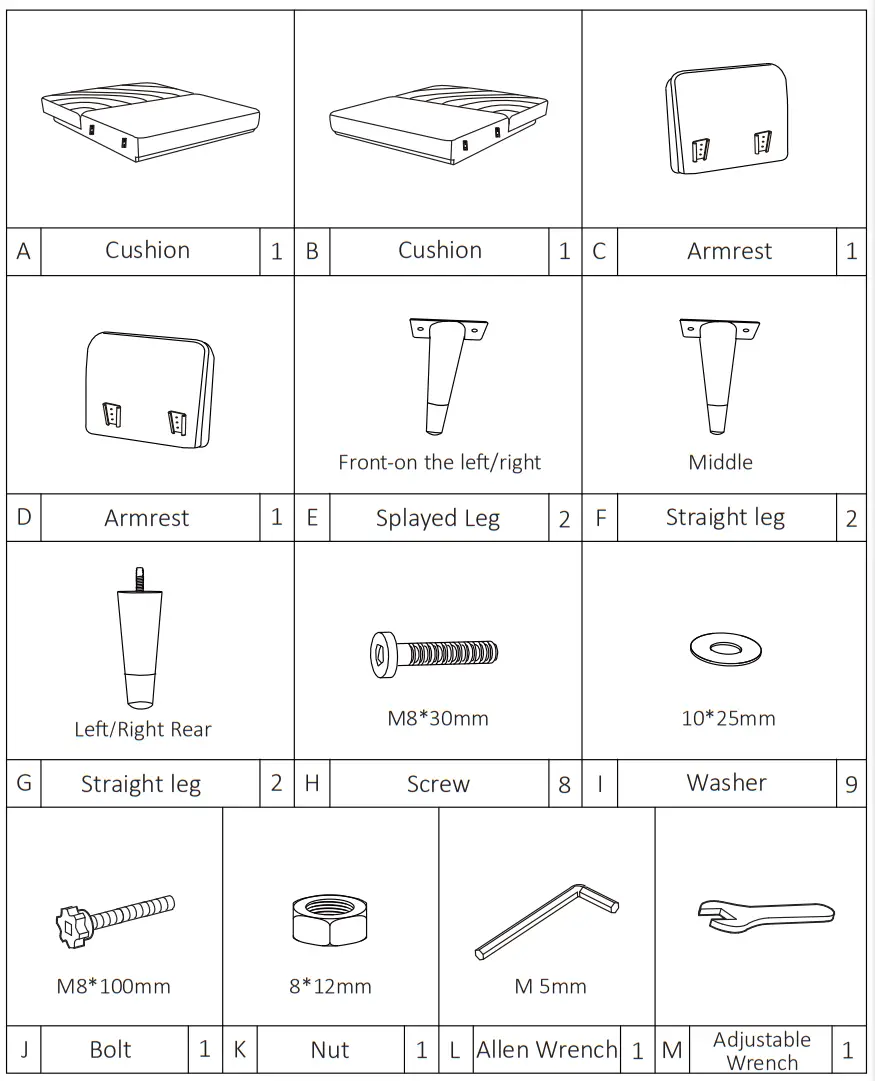 | A | Cushion | 1 | B | Cushion | 1 | C | Armrest | 1 |
|---|---|---|---|---|---|---|---|---|

Front-on the left/right

Middle

| D | Armrest | 1 | E | Splayed Leg | 2 | F | Straight leg | 2 |
|---|---|---|---|---|---|---|---|---|

Left/Right Rear

M8*30mm

10*25mm

| G | Straight leg | 2 | H | Screw | 8 | I | Washer | 9 |
|---|---|---|---|---|---|---|---|---|

M8*100mm

8*12mm

M 5mm

| J | Bolt | 1 | K | Nut | 1 | L | Allen Wrench | 1 | M | Adjustable Wrench | 1 |
|---|---|---|---|---|---|---|---|---|---|---|---|