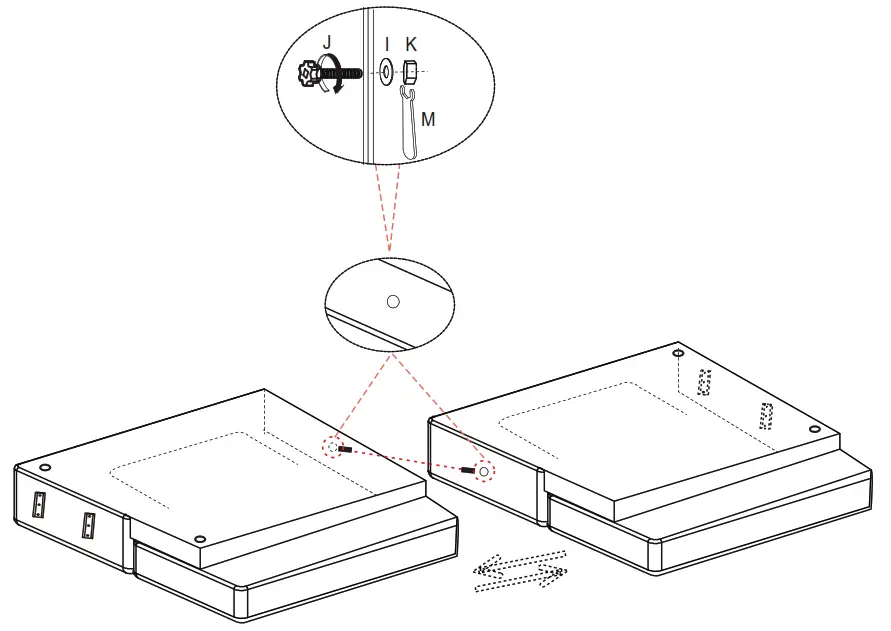 J
I K
M