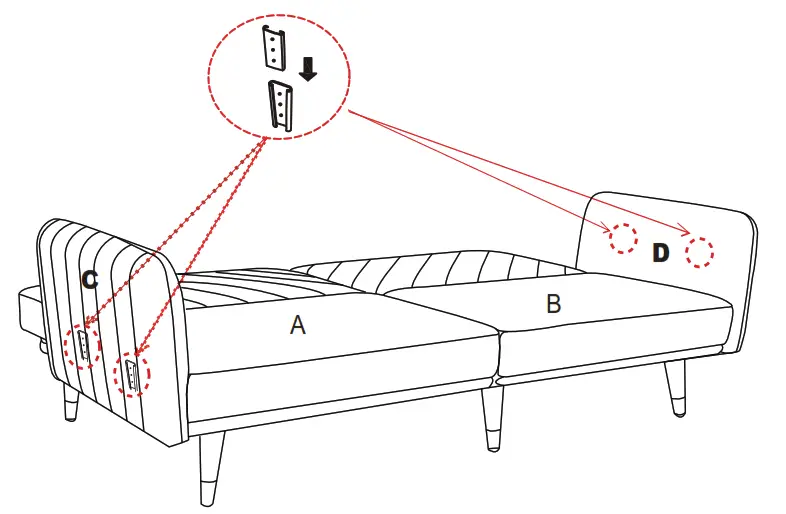 C
A
B
D