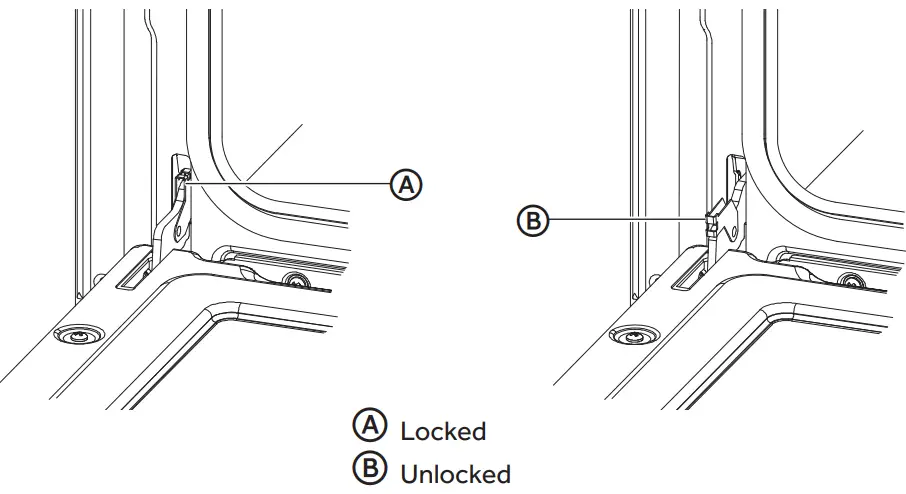 A

B

A Locked
B Unlocked