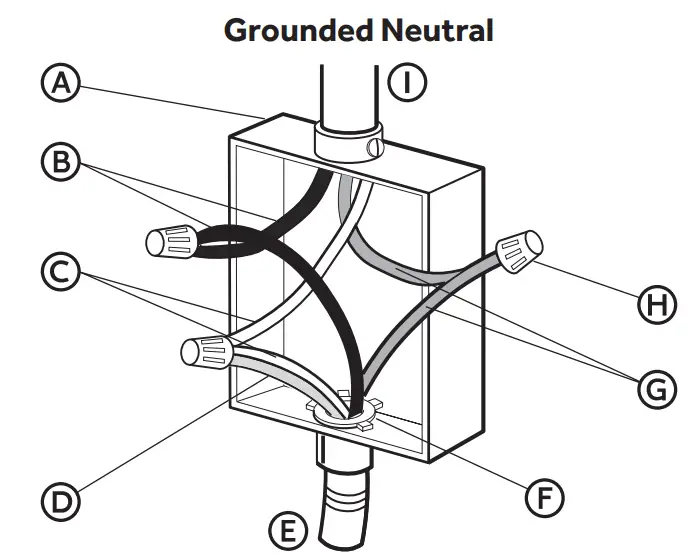 Grounded Neutral

A

I

B

C

H

G

D

F

E