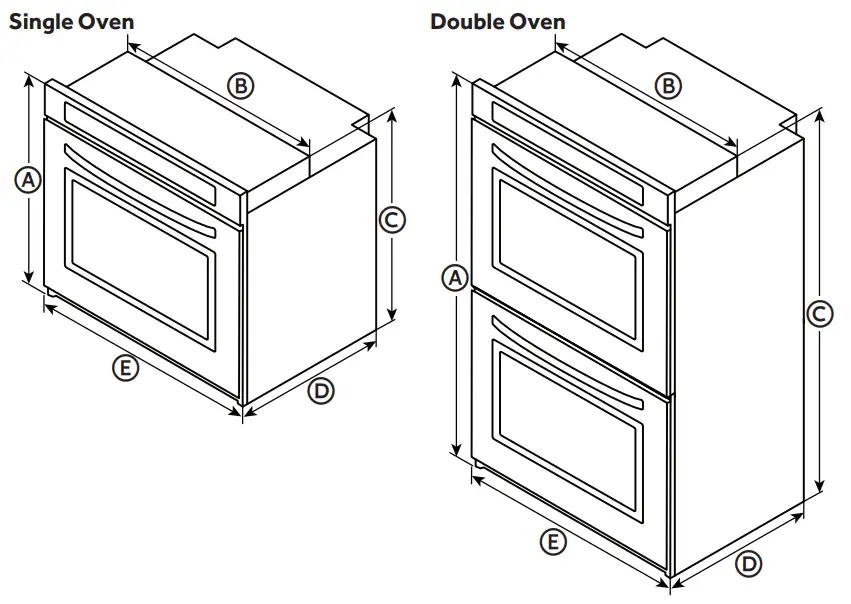 Single Oven

B

A

C

E

D

Double Oven

B

A

C

E

D