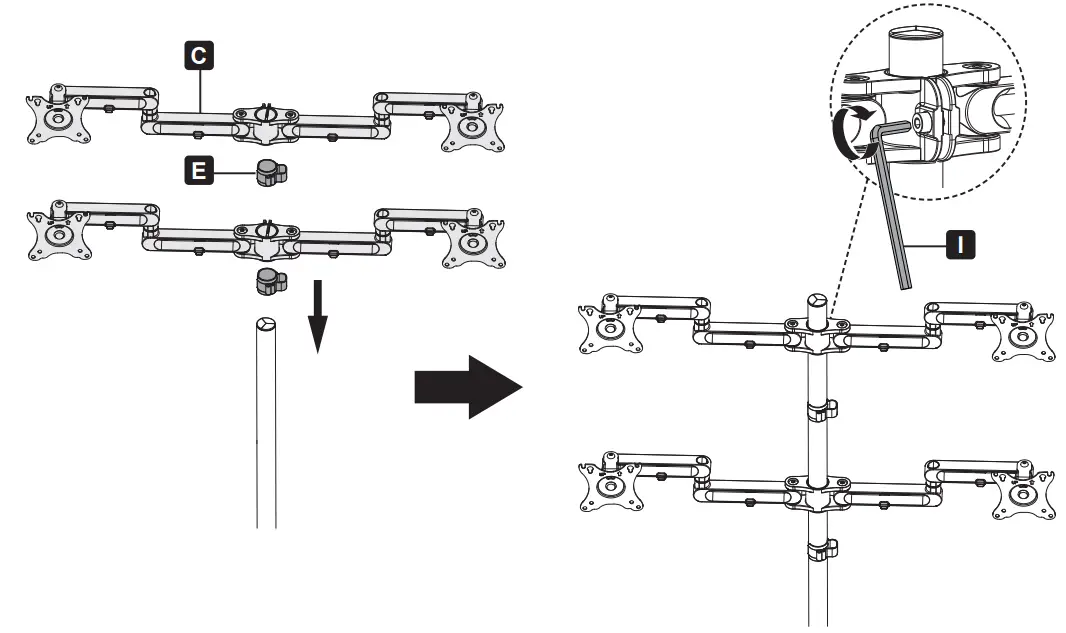 C
E
I