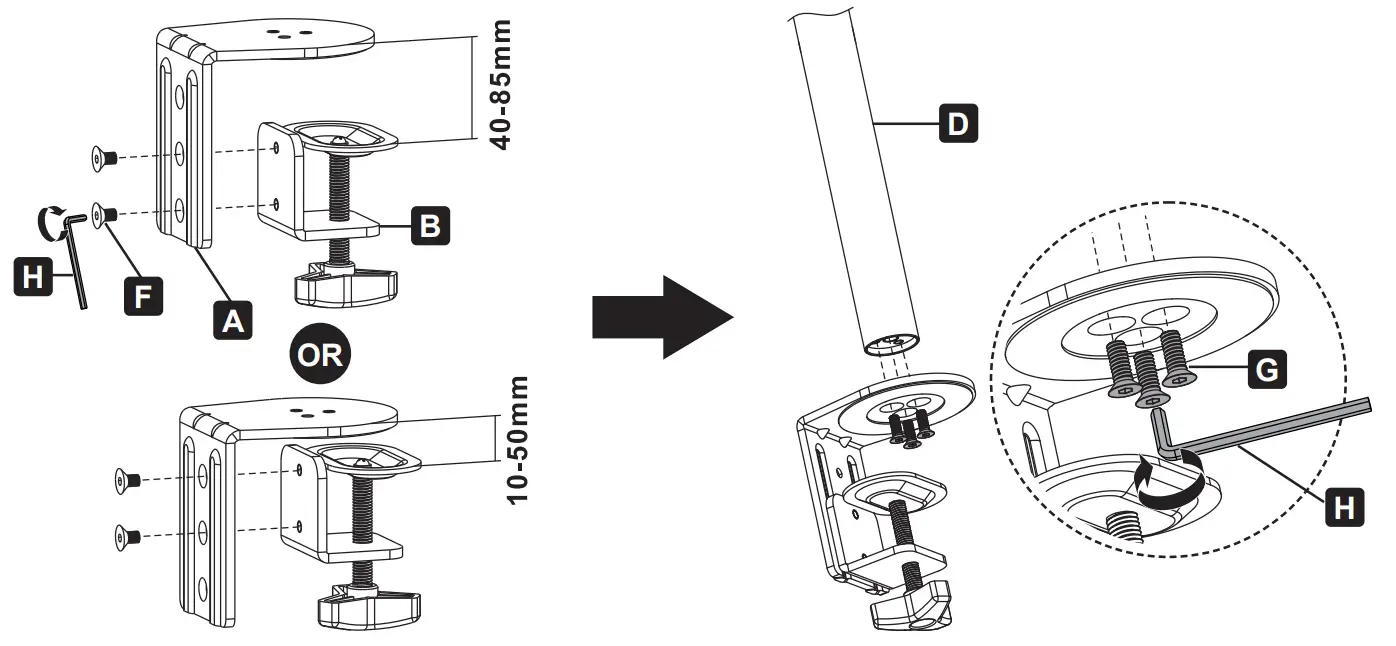 40-85mm

B

H

F

A

OR

10-50mm

D

G

H