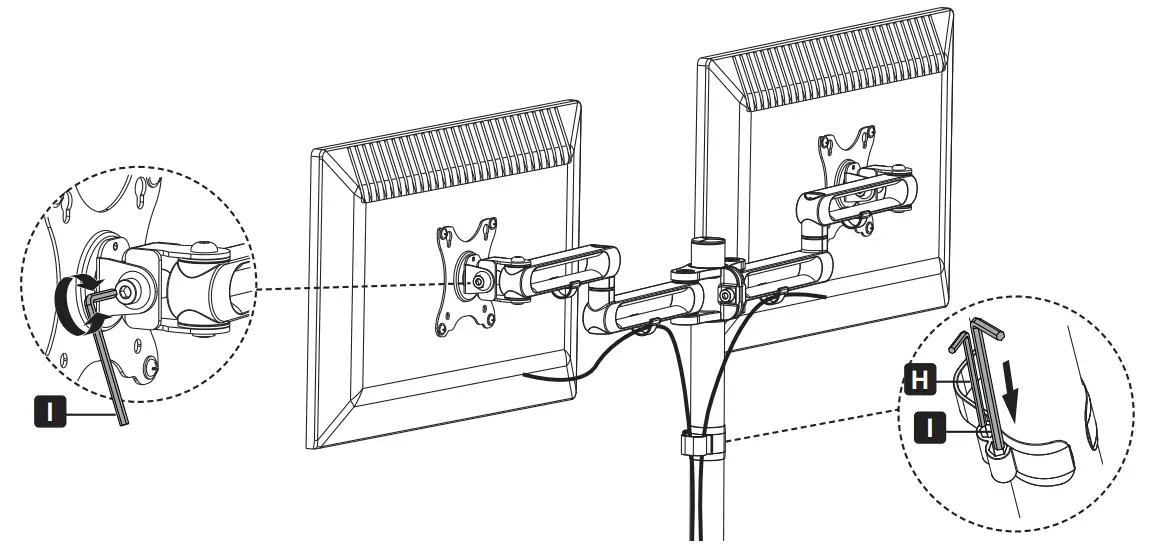 I

H

I