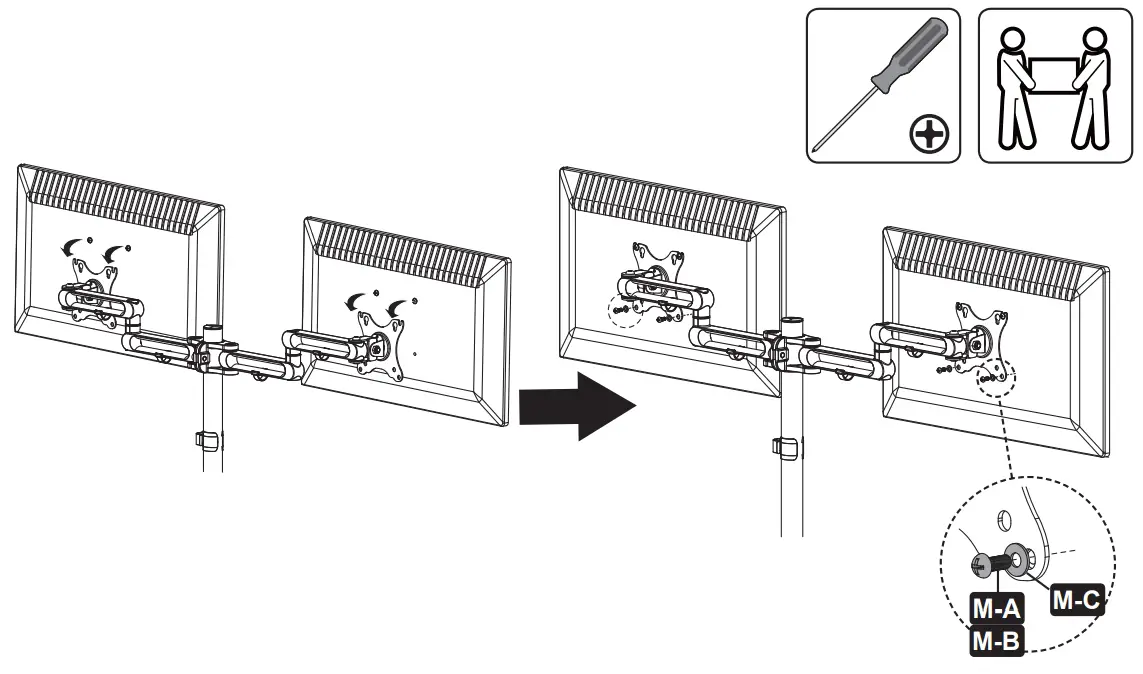 M-A
M-B
M-C