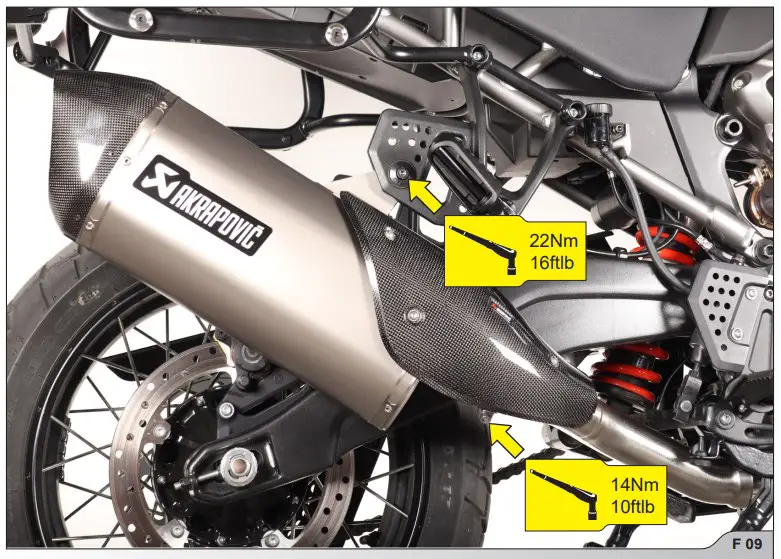 AKRAPOVIČ

22Nm
16ftlb

14Nm
10ftlb

F 09