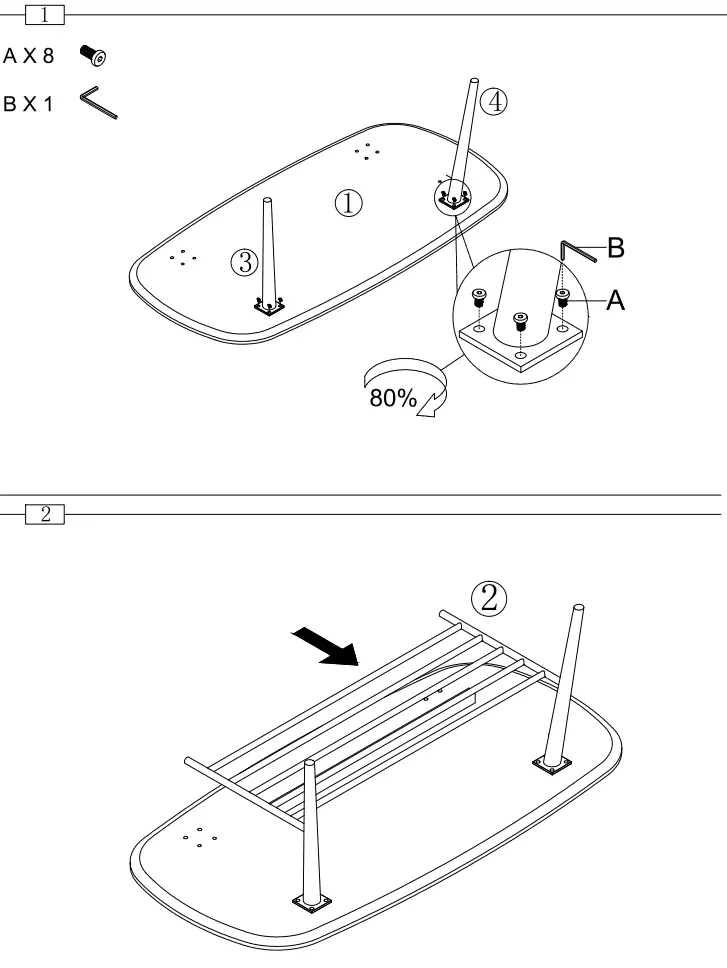 1

A X 8

B X 1

④

①

③

B

A

80%

2

②