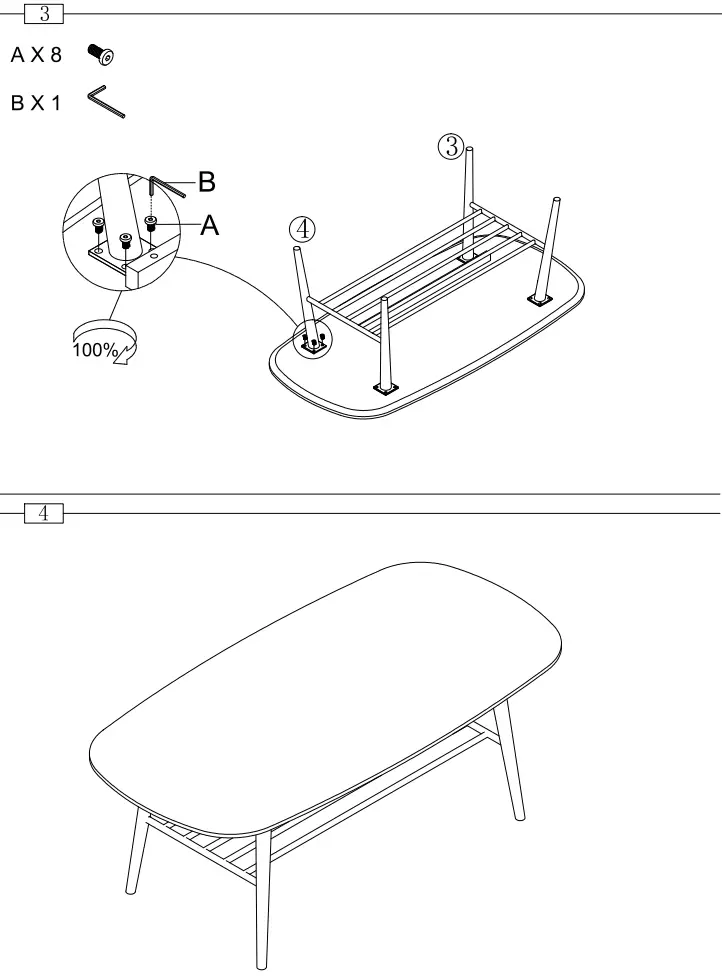 3

A X 8

B X 1

B

A

③

④

100%

4