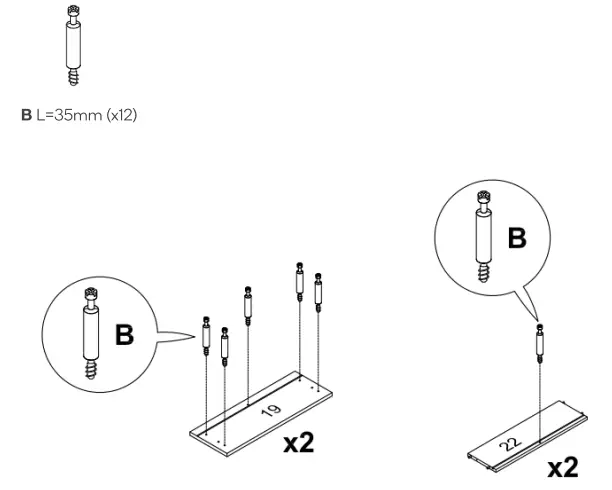 B L=35mm (x12)

B

19

x2

B

22

x2