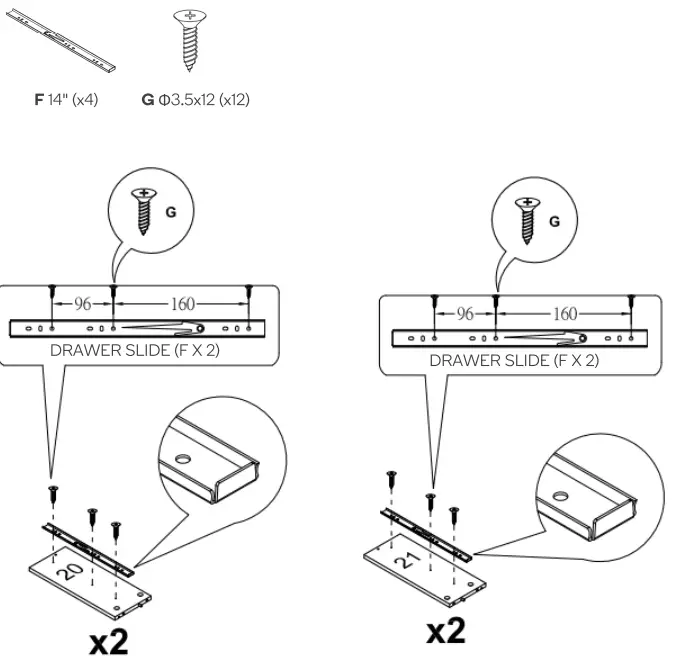 F 14" (x4)

G Φ3.5x12 (x12)

G

96

160

DRAWER SLIDE (F X 2)

20

x2

G

96

160

DRAWER SLIDE (F X 2)

21

x2