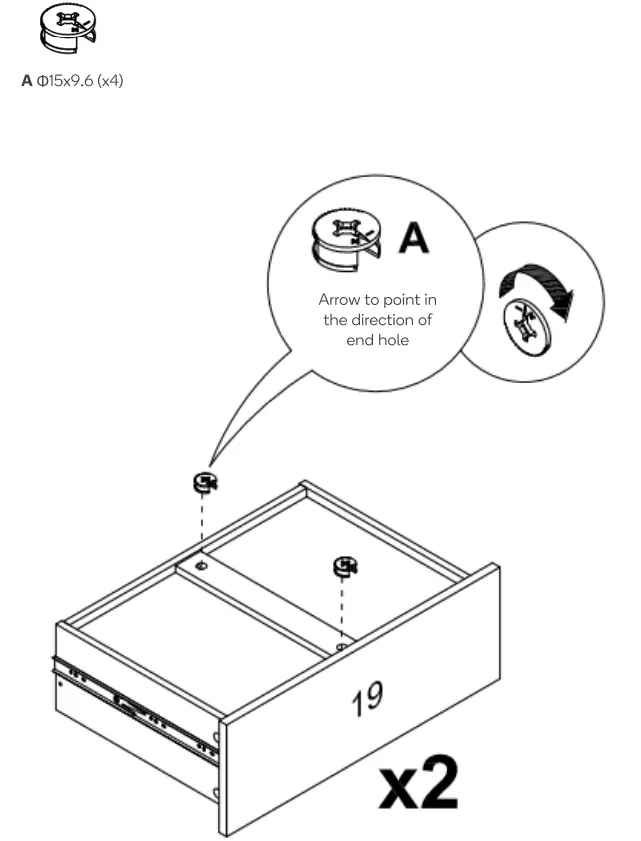 A Φ15x9.6 (x4)

A

Arrow to point in the direction of end hole

19

x2