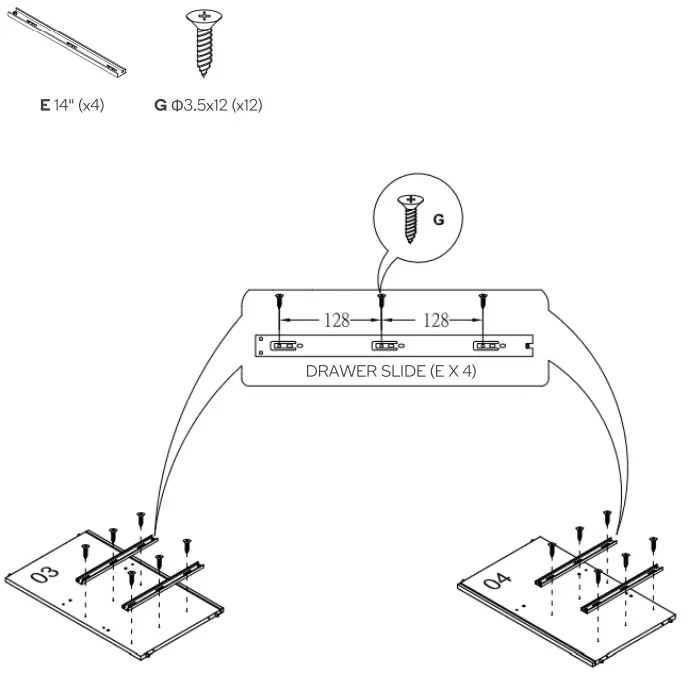 E 14" (x4)

G Φ3.5x12 (x12)

G

128

128

DRAWER SLIDE (E X 4)

03

04