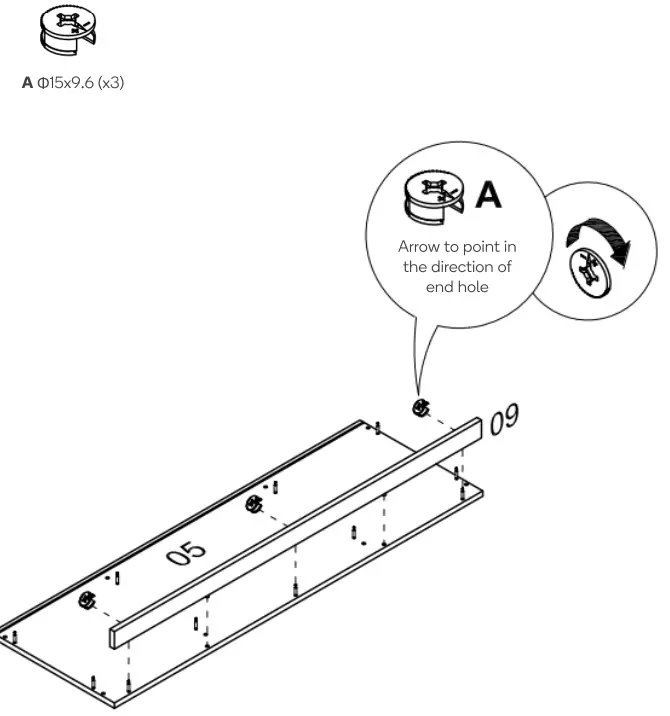 A Φ15x9.6 (x3)

A

Arrow to point in the direction of end hole

09

05