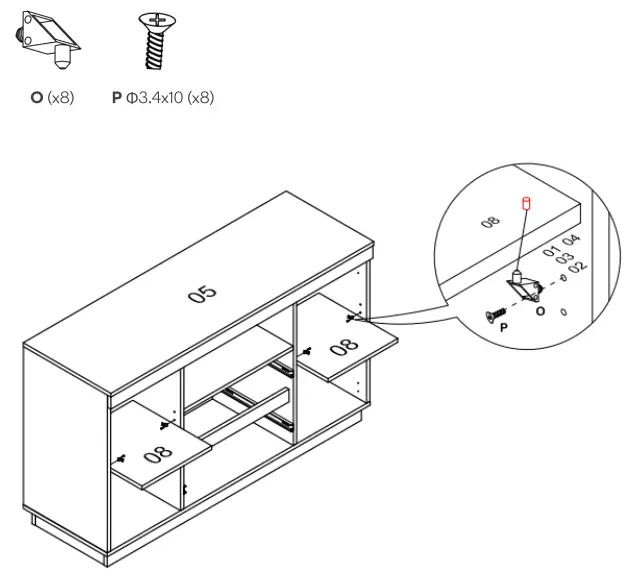 O (x8)

P Φ3.4x10 (x8)

05

08

08

08

01 04
03
02

O

P