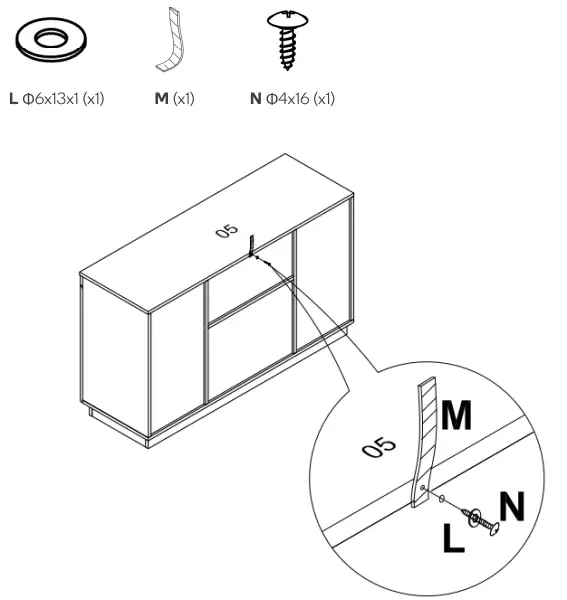 L Φ6x13x1 (x1)

M (x1)

N Φ4x16 (x1)

05

05

M

N

L