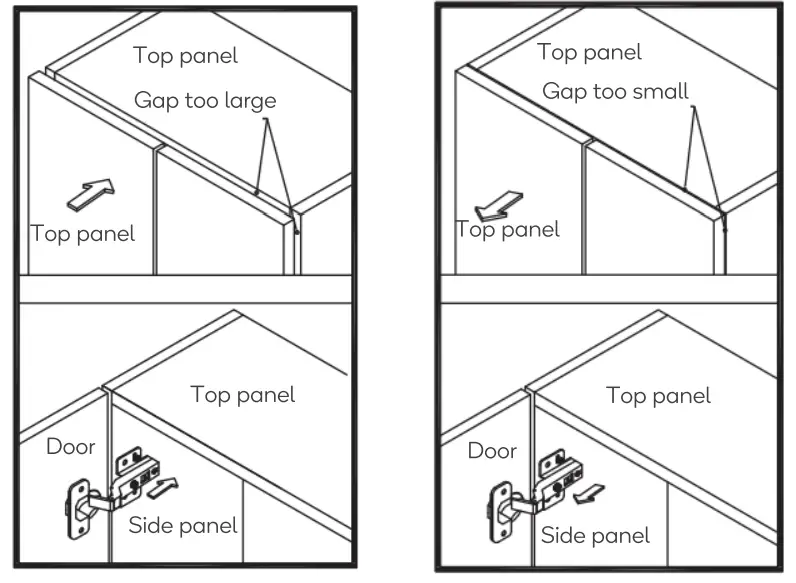 Top panel

Gap too large

Top panel

Top panel

Door

Side panel

Top panel

Gap too small

Top panel

Top panel

Door

Side panel