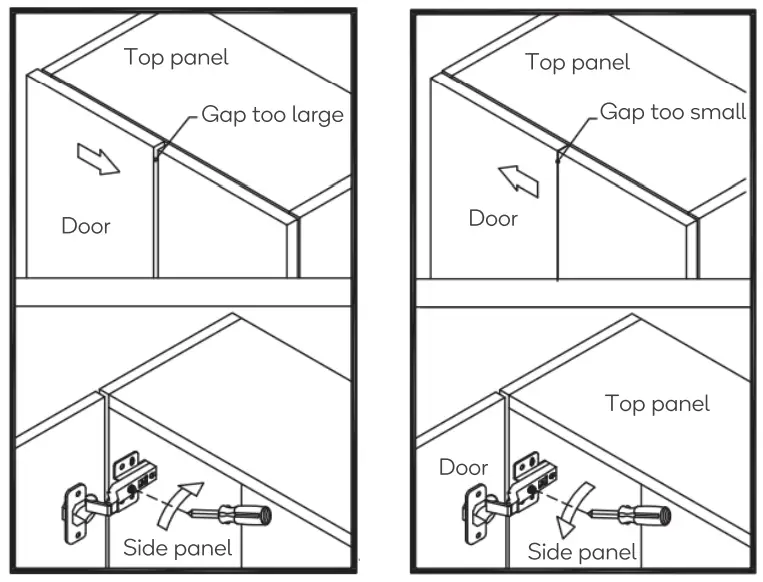 Top panel

Gap too large

Door

Side panel

Top panel

Gap too small

Door

Top panel

Door

Side panel