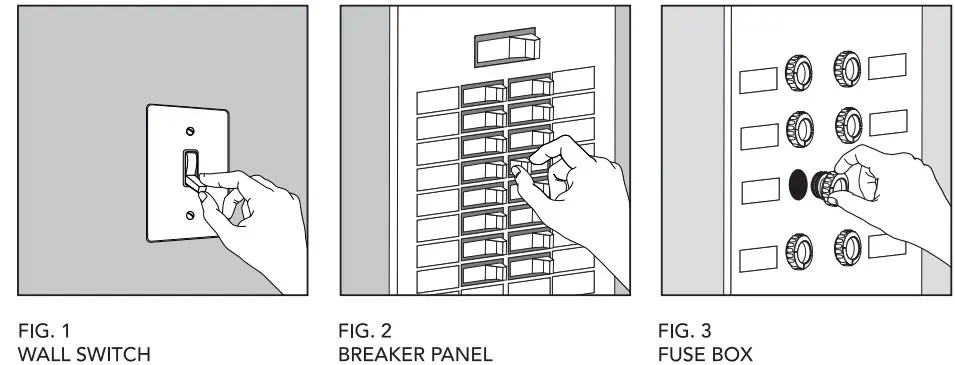 FIG. 1
WALL SWITCH

FIG. 2
BREAKER PANEL

FIG. 3
FUSE BOX