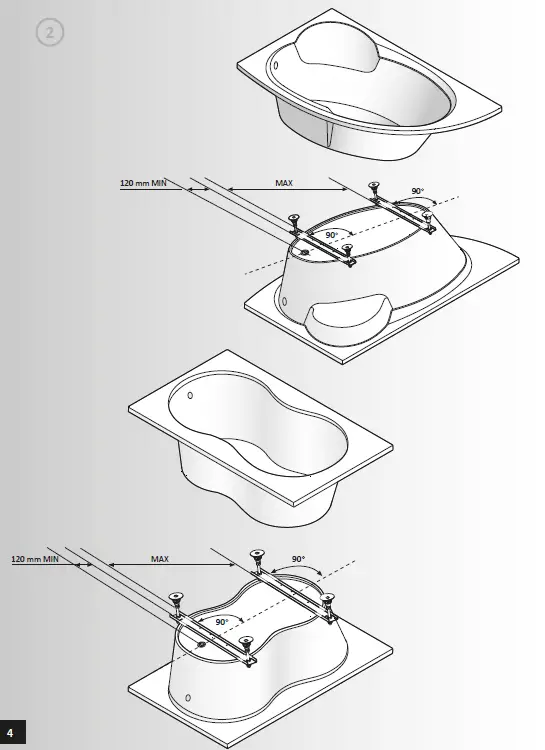 2

120 mm MIN
MAX
90°
90°

120 mm MIN
MAX
90°
90°

4