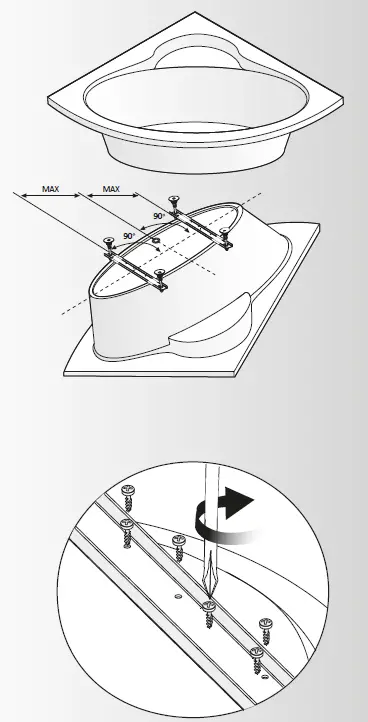 MAX
MAX
90°
90°