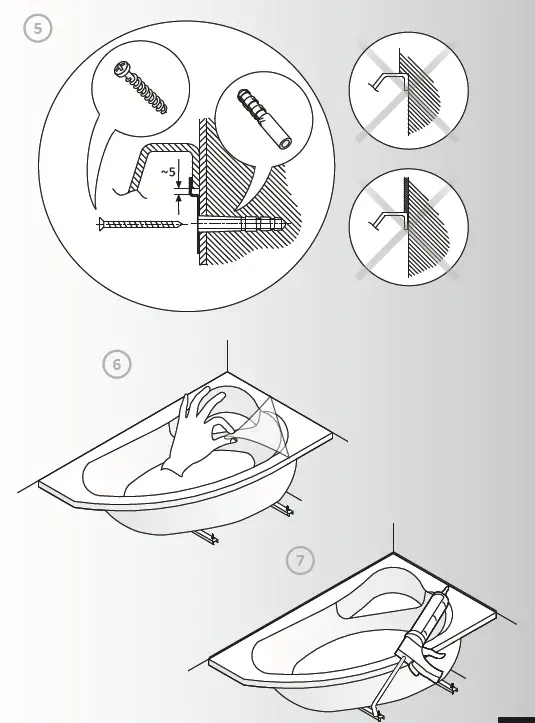 5
~5
6
7