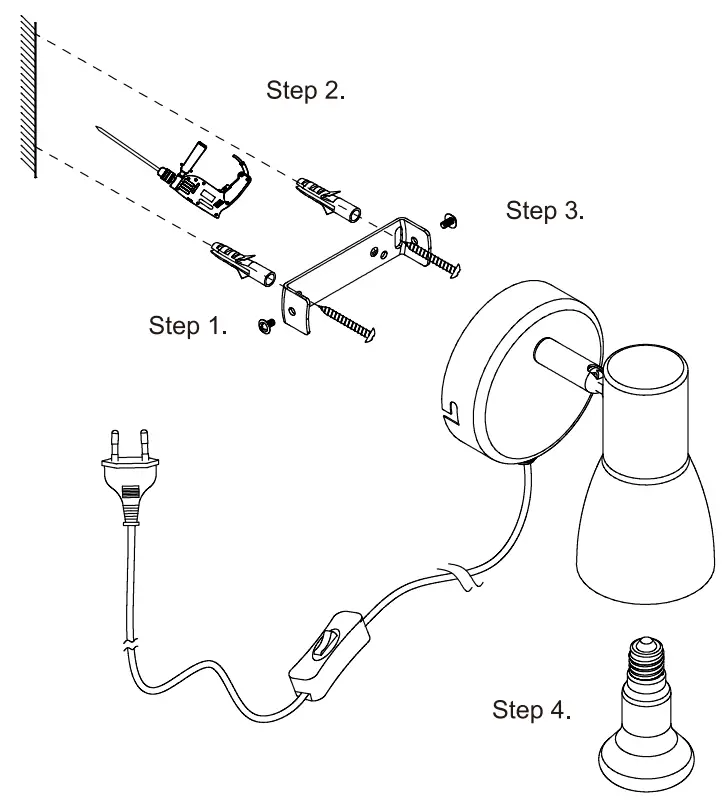 Step 2.

Step 3.

Step 1.

Step 4.