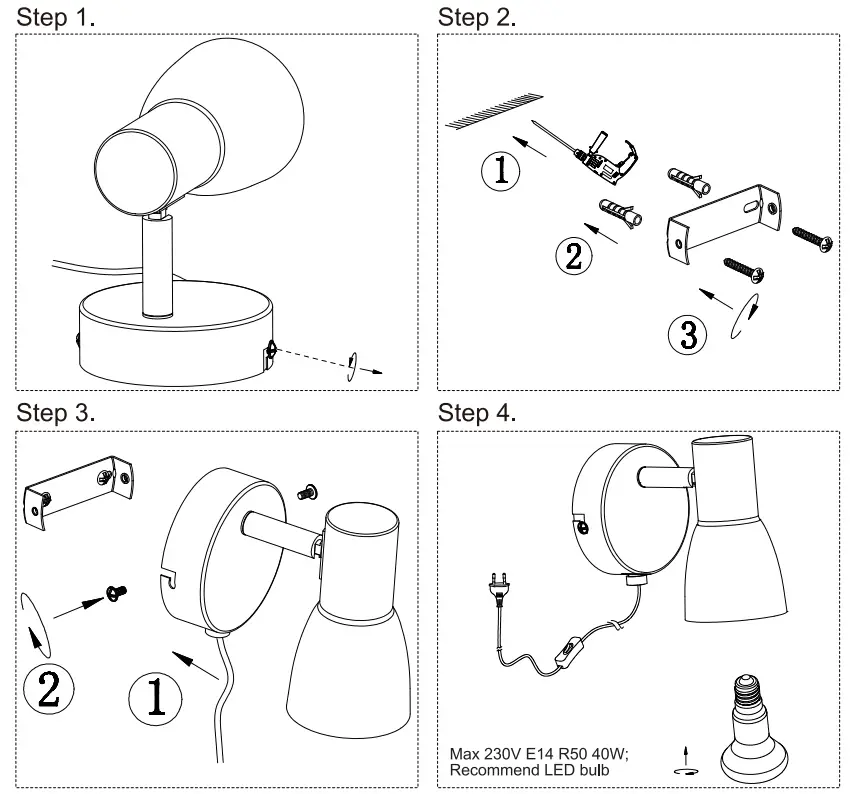 Step 1.

Step 2.

1

2

3

Step 3.

2

1

Step 4.

Max 230V E14 R50 40W;
Recommend LED bulb