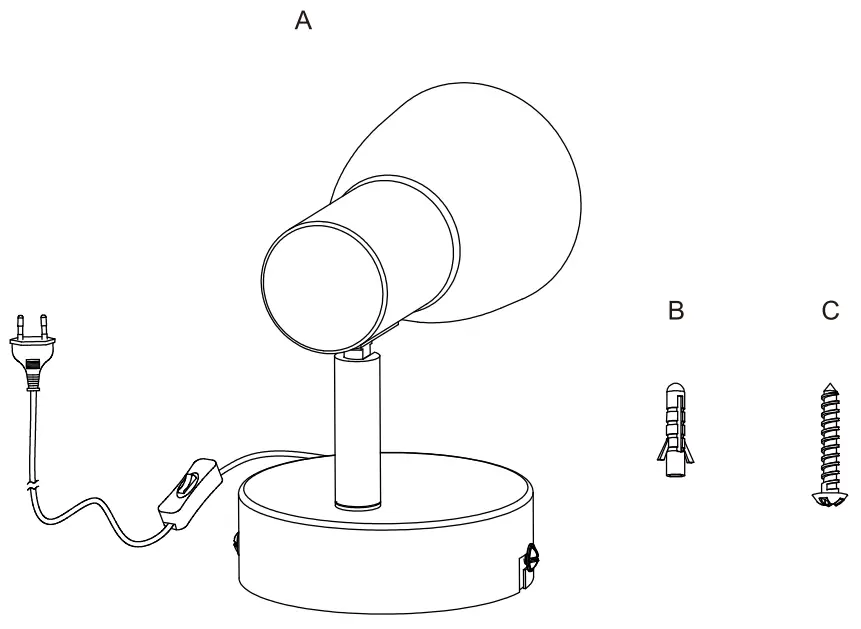 A

B

C