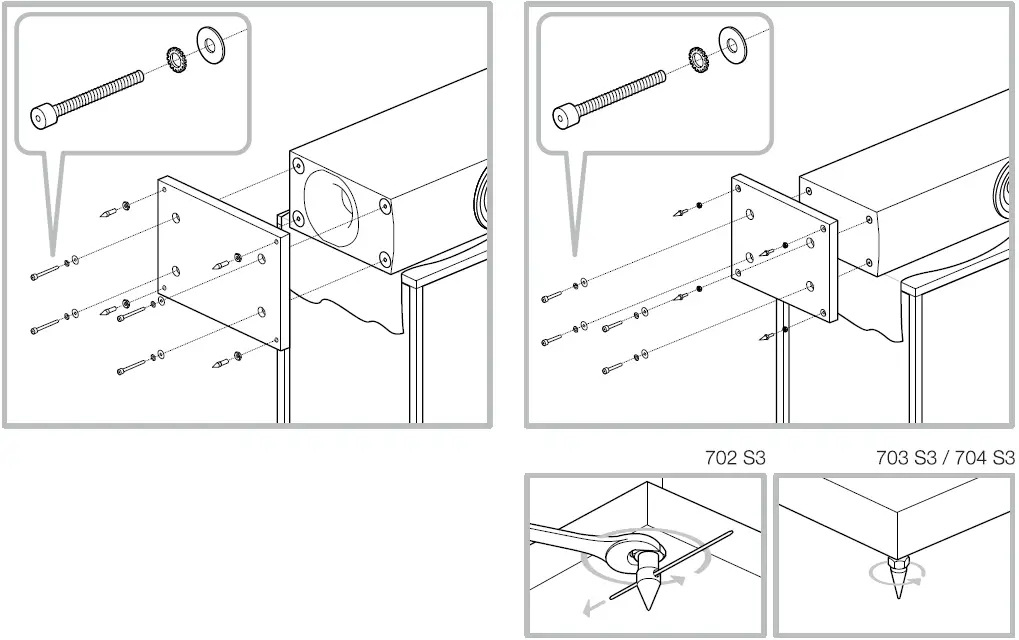 702 S3

703 S3 / 704 S3