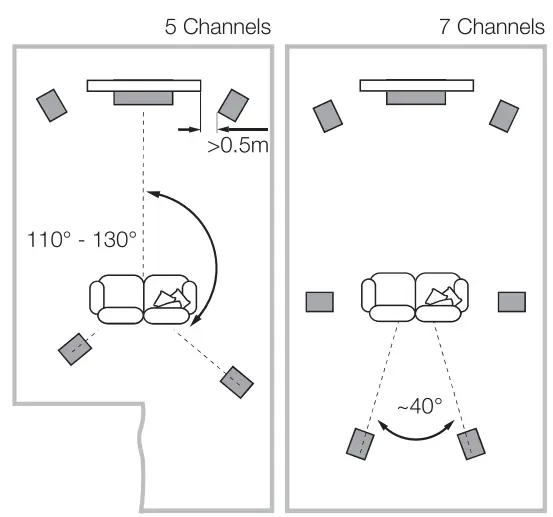 5 Channels

>0.5m

110° - 130°

7 Channels

~40°