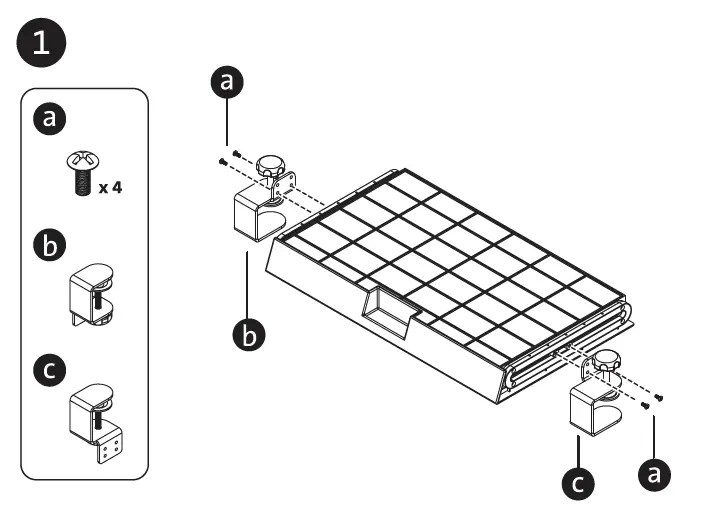 1

a
x 4
b
c

a
b
c
a