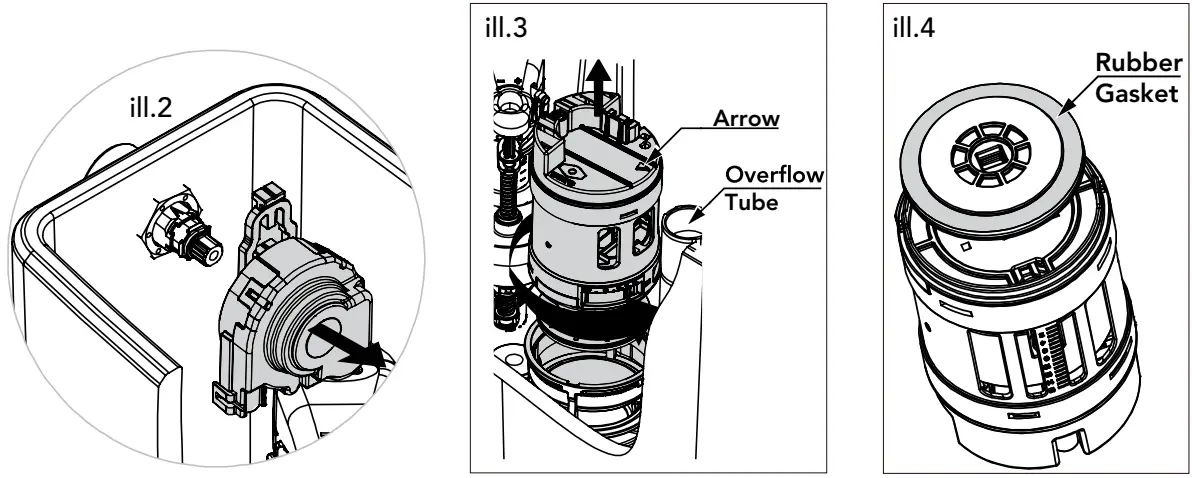 ill.2

ill.3

Arrow

Overflow Tube

ill.4

Rubber Gasket