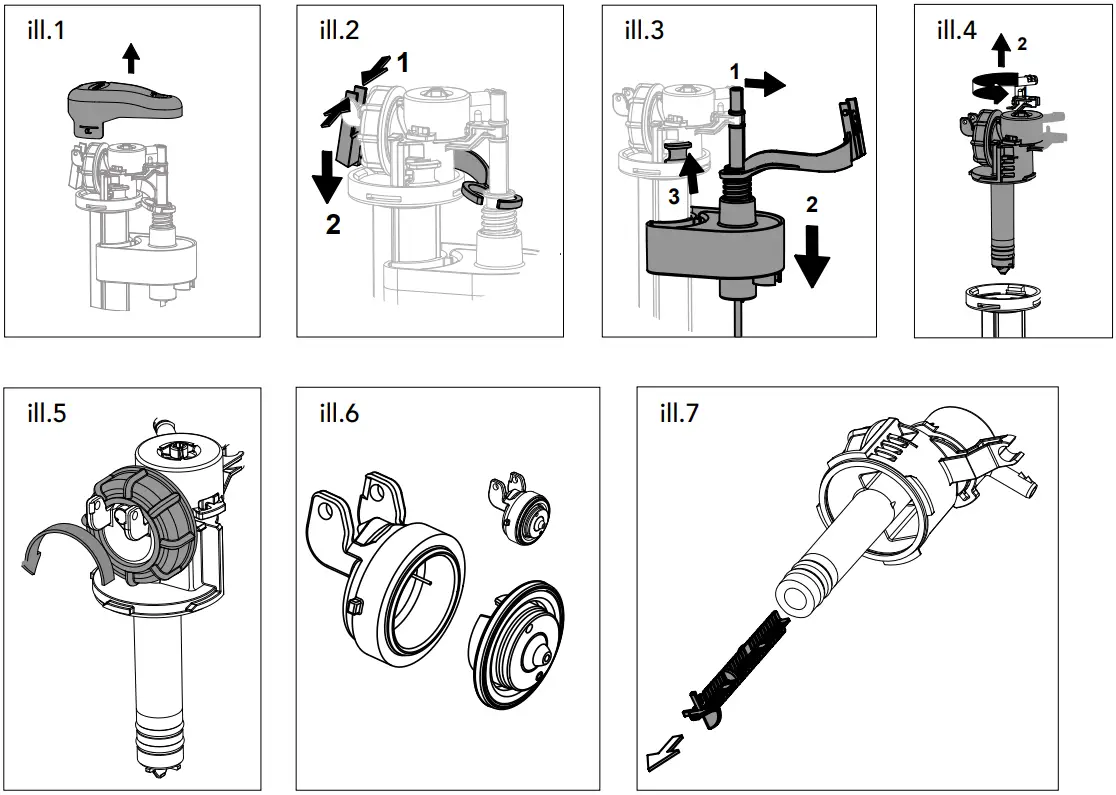 ill.1

ill.2
1
2

ill.3
1
3
2

ill.4
2

ill.5

ill.6

ill.7