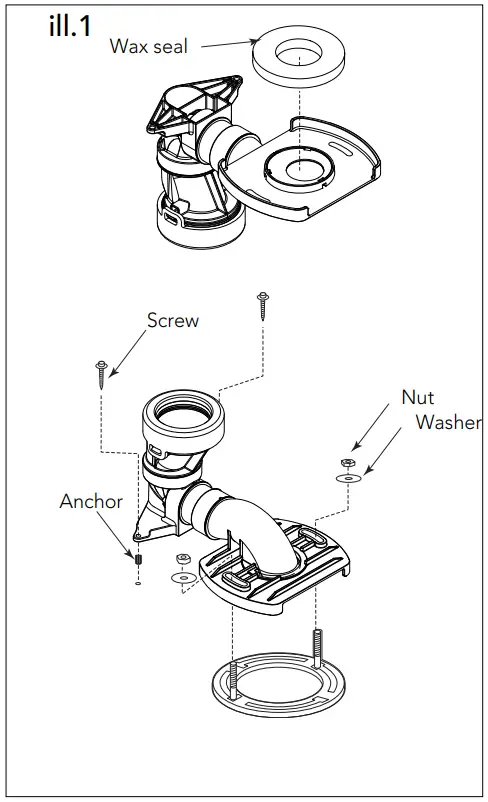 ill.1
Wax seal
Screw
Nut
Washer
Anchor