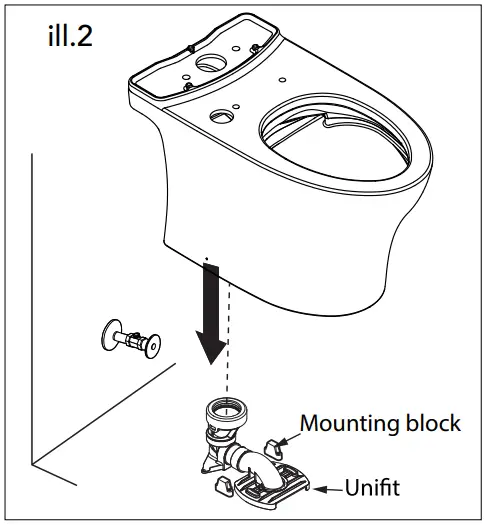 ill.2

Mounting block

Unifit